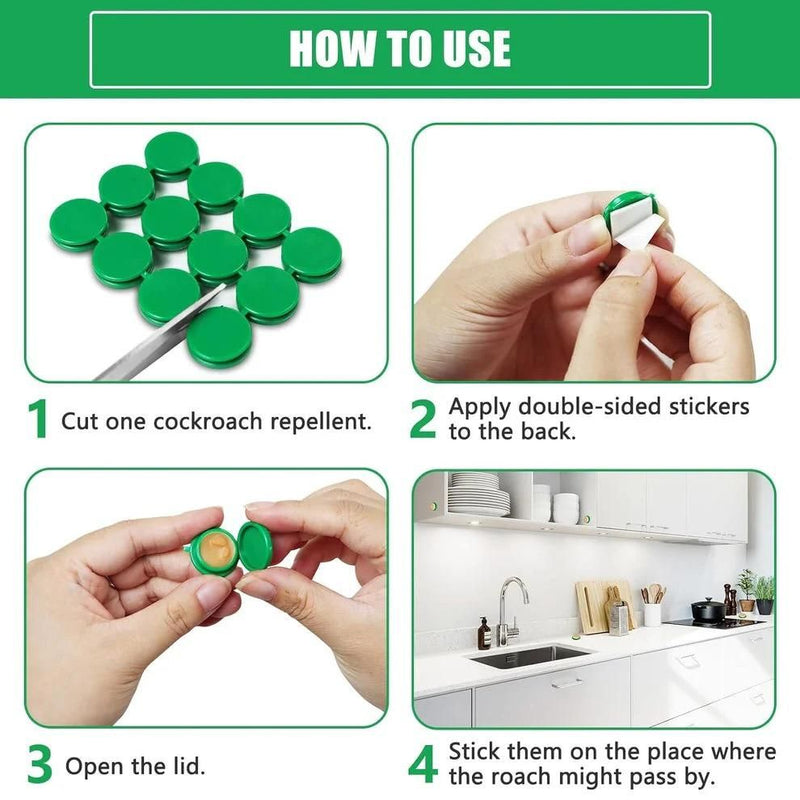 HOW TO USE

1 Cut one cockroach repellent.

2 Apply double-sided stickers to the back.

3 Open the lid.

4 Stick them on the place where the roach might pass by.